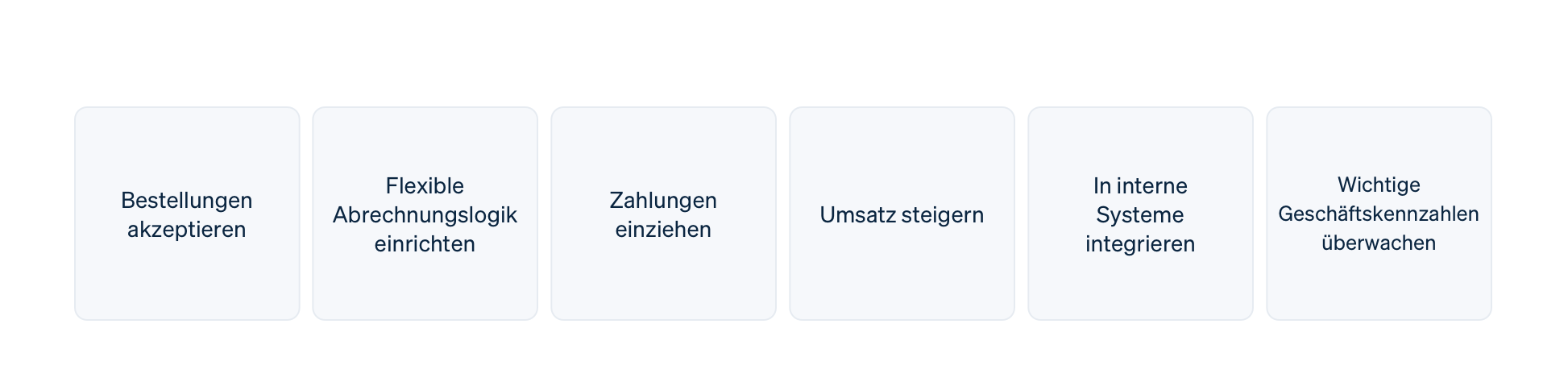 Bestellungen akzeptieren

Flexible Abrechnungslogik einrichten

Zahlungen einziehen

Umsatz steigern

In interne Systeme integrieren

Wichtige Geschäftskennzahlen überwachen