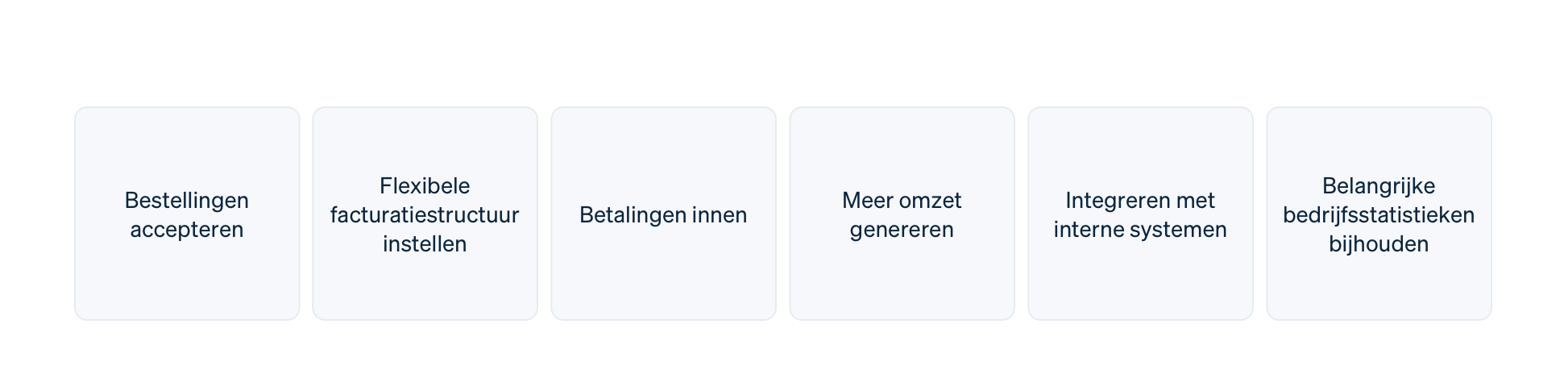 Bestellingen accepteren

Flexibele facturatiestructuur instellen

Betalingen innen

Meer omzet genereren

Integreren met interne systemen

Belangrijke bedrijfsstatistieken bijhouden