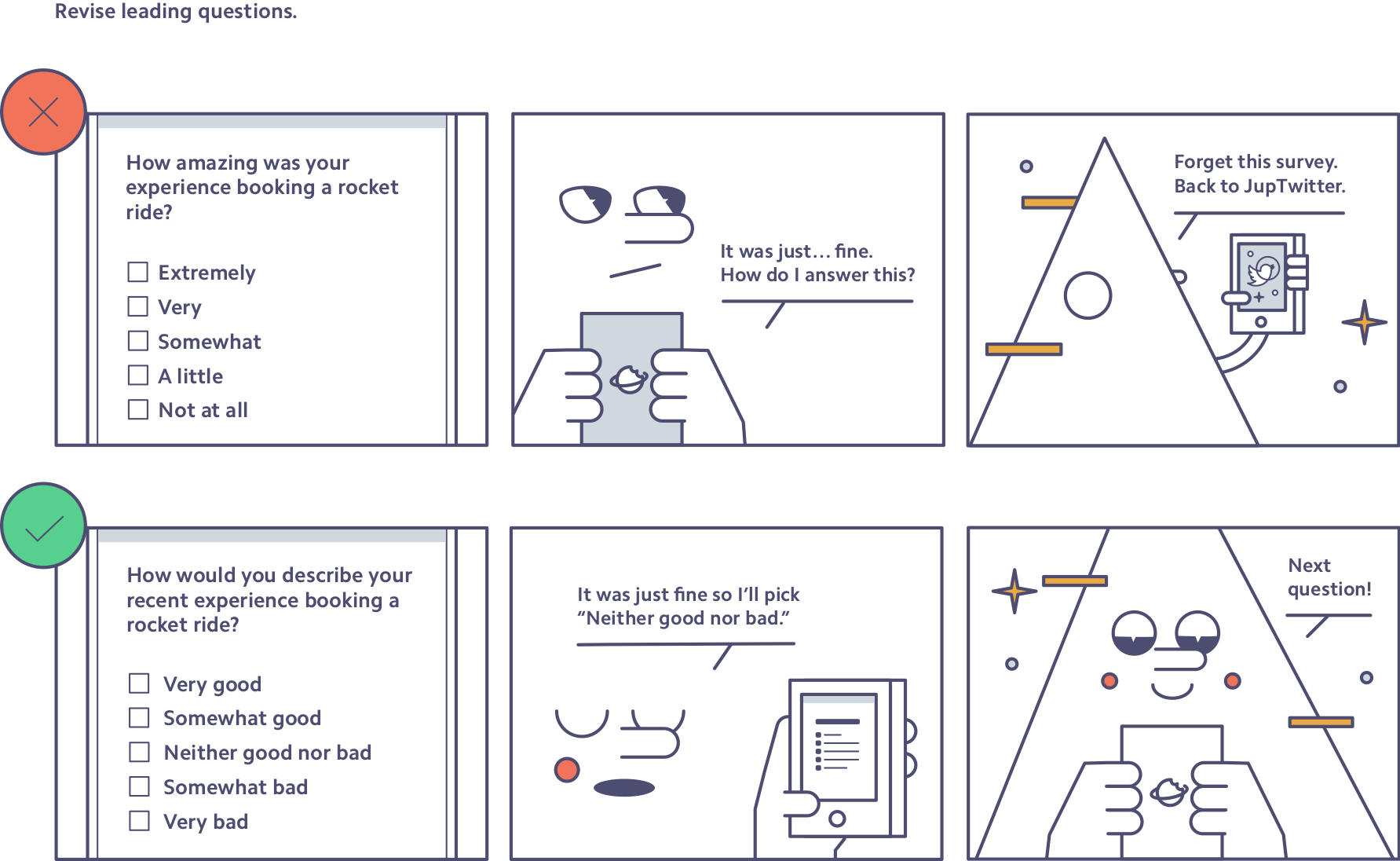 Revise leading questions.

How amazing was your experience booking a rocket ride?

☐ Extremely
☐ Very
☐ Somewhat
☐ A little
☐ Not at all

It was just… fine.
How do I answer this?

Forget this survey.
Back to JupTwitter.

How would you describe your recent experience booking a rocket ride?

☐ Very good
☐ Somewhat good
☐ Neither good nor bad
☐ Somewhat bad
☐ Very bad

It was just fine so I'll pick "Neither good nor bad."

Next question!