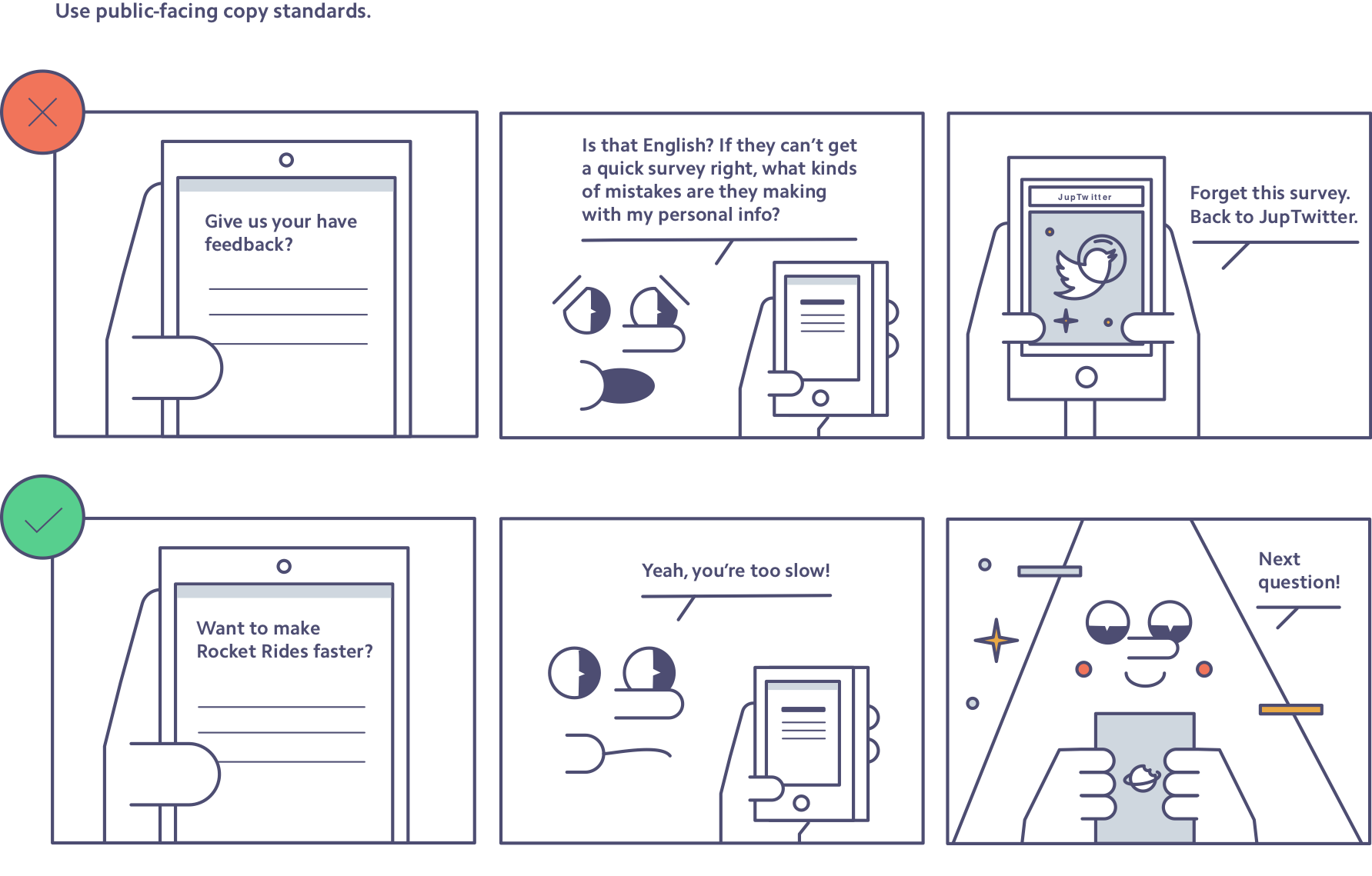 Use public-facing copy standards.

Give us your have feedback?

Is that English? If they can't get a quick survey right, what kinds of mistakes are they making with my personal info?

JupTwitter

Forget this survey. Back to JupTwitter.

Want to make Rocket Rides faster?

Yeah, you're too slow!

Next question!