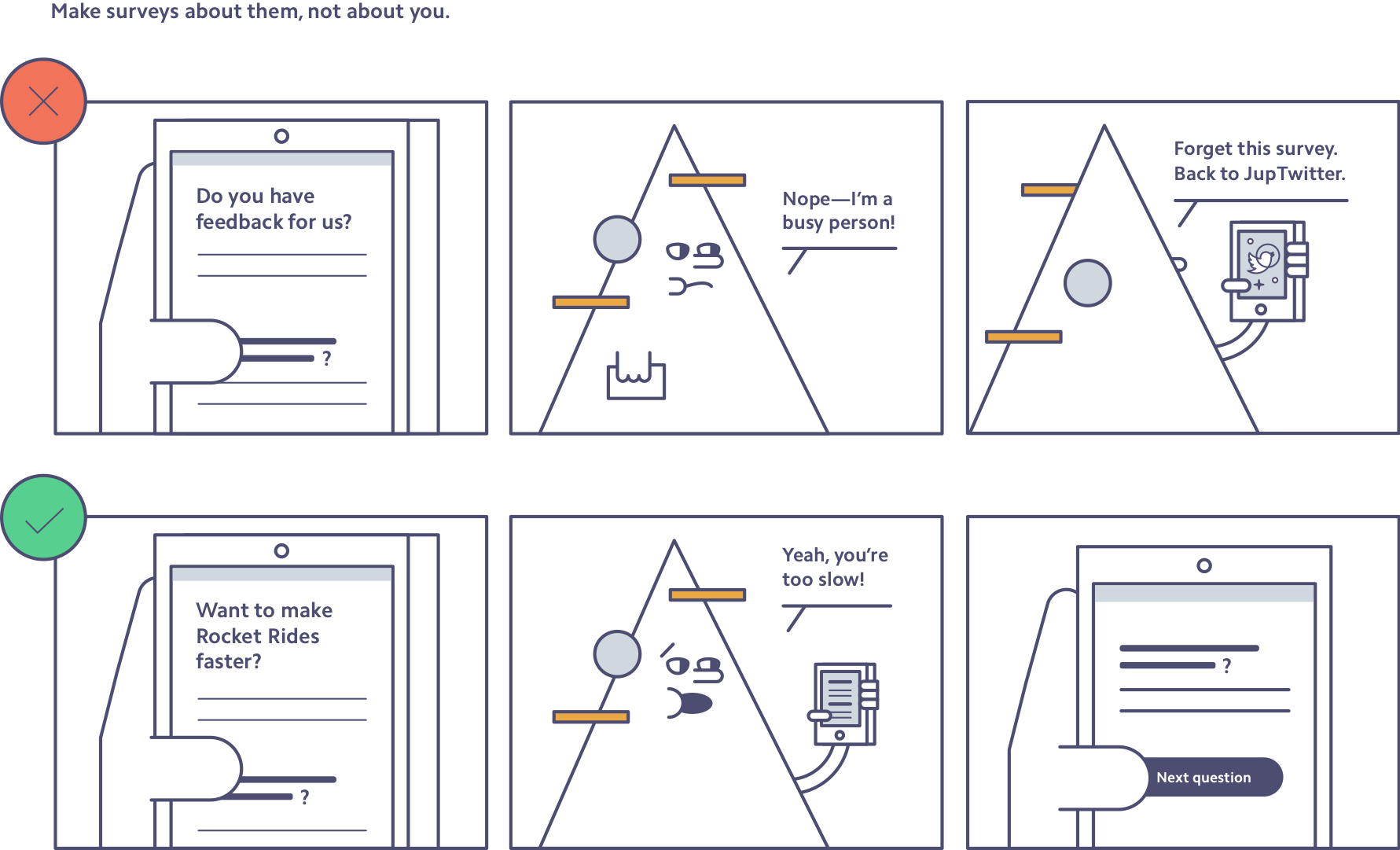 Make surveys about them, not about you.

Do you have feedback for us?

?

Nope—I'm a busy person!

Forget this survey. Back to JupTwitter.

Want to make Rocket Rides faster?

?

Yeah, you're too slow!

?

Next question