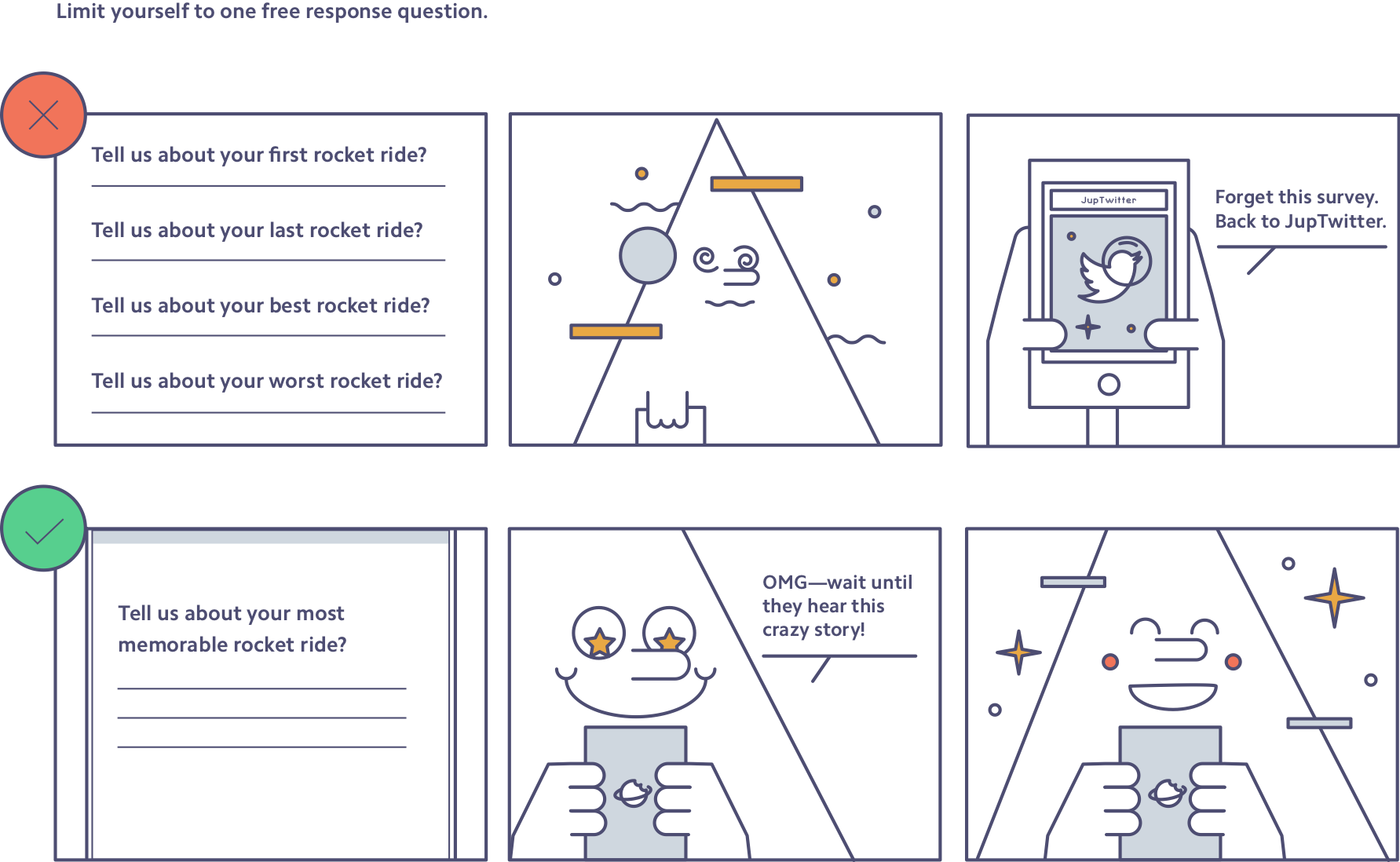 Limit yourself to one free response question.

Tell us about your first rocket ride?

Tell us about your last rocket ride?

Tell us about your best rocket ride?

Tell us about your worst rocket ride?

JupTwitter

Forget this survey. Back to JupTwitter.

Tell us about your most memorable rocket ride?

OMG—wait until they hear this crazy story!